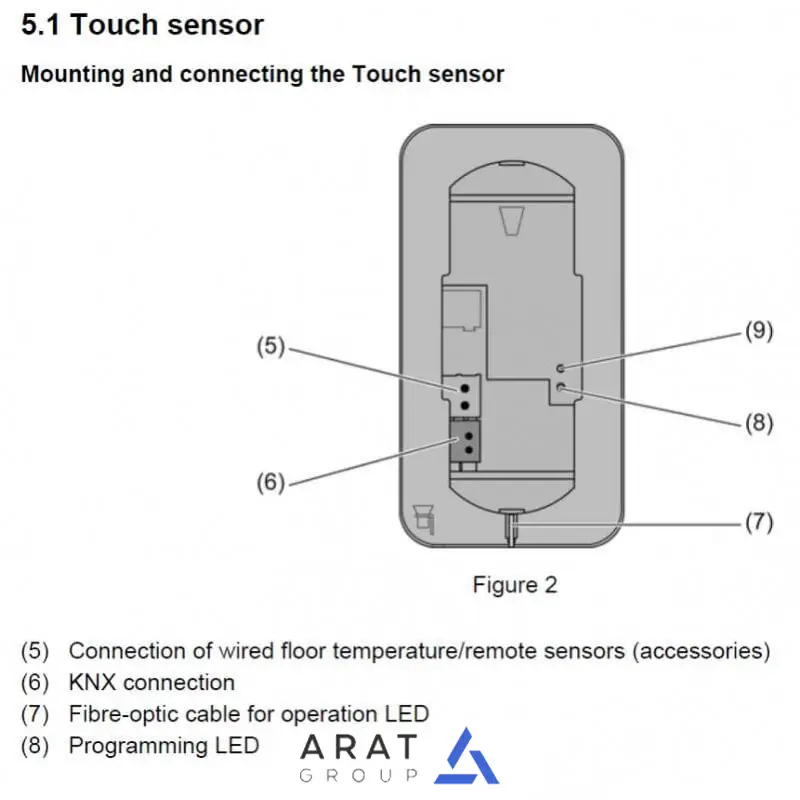 5.1 Touch sensor

Mounting and connecting the Touch sensor

(5)
(6)
(9)
(8)
(7)

Figure 2

(5) Connection of wired floor temperature/remote sensors (accessories)
(6) KNX connection
(7) Fibre-optic cable for operation LED
(8) Programming LED

ARAT
GROUP